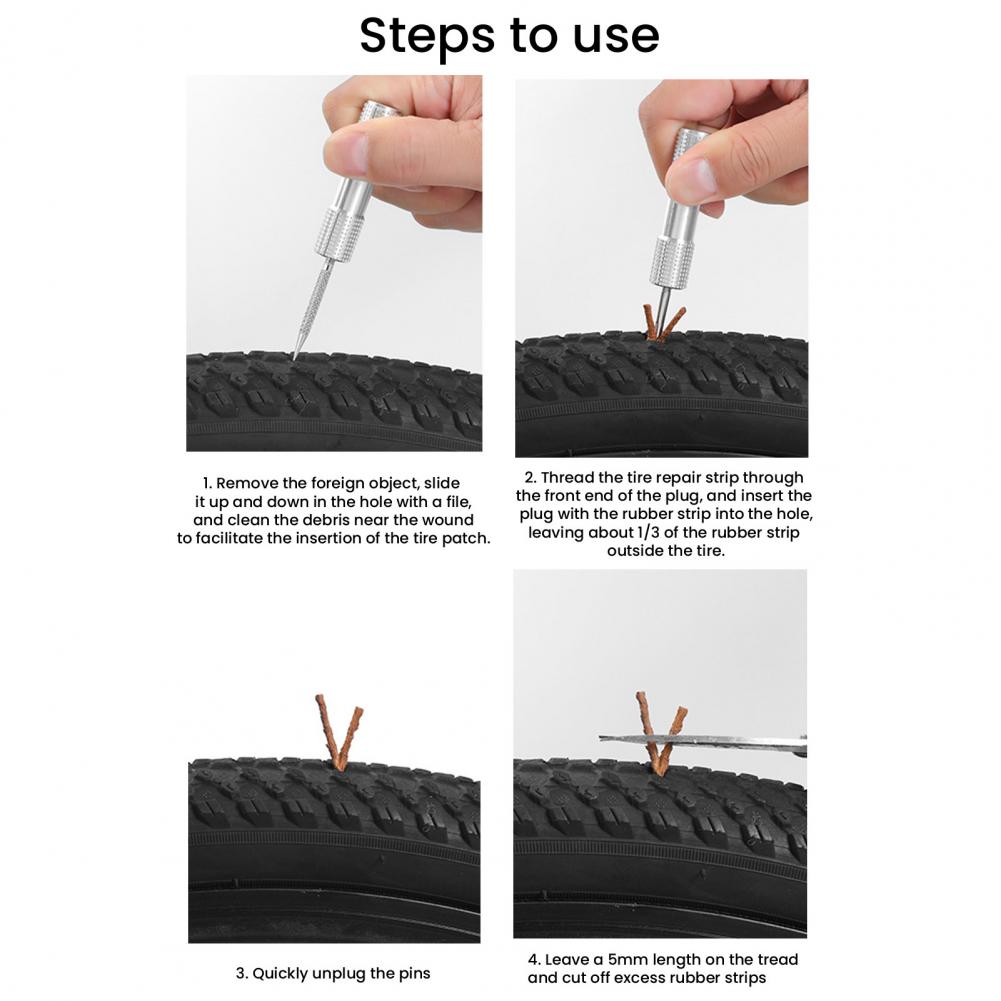 Steps to use

1. Remove the foreign object, slide it up and down in the hole with a file, and clean the debris near the wound to facilitate the insertion of the tire patch.

2. Thread the tire repair strip through the front end of the plug, and insert the plug with the rubber strip into the hole, leaving about 1/3 of the rubber strip outside the tire.

3. Quickly unplug the pins

4. Leave a 5mm length on the tread and cut off excess rubber strips